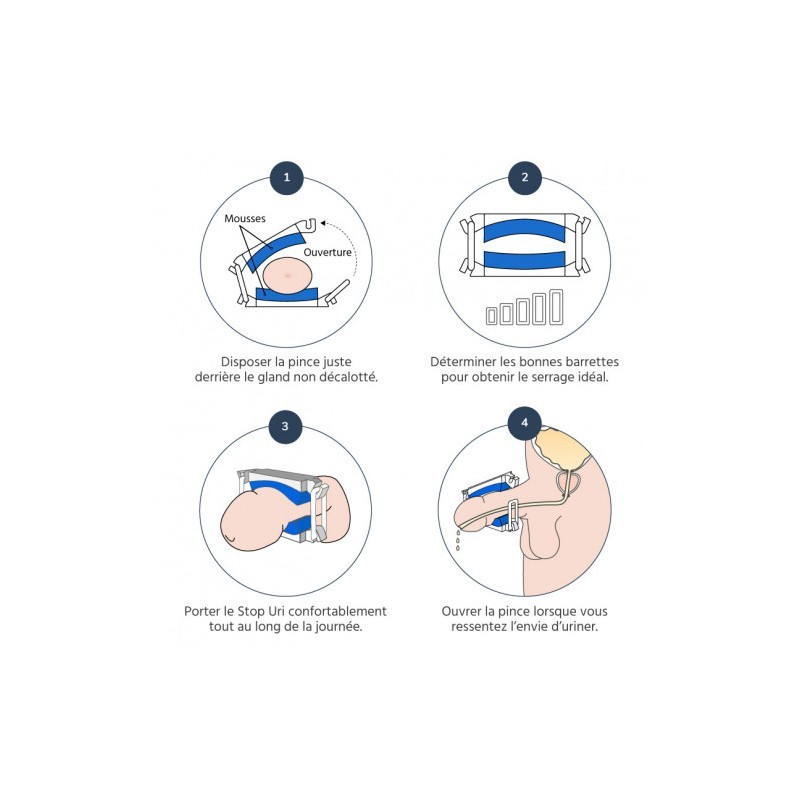 1

Mousses

Ouverture

Disposer la pince juste derrière le gland non décalotté.

2

Déterminer les bonnes barrettes pour obtenir le serrage idéal.

3

Porter le Stop Uri confortablement tout au long de la journée.

4

Ouvrer la pince lorsque vous ressentez l'envie d'uriner.