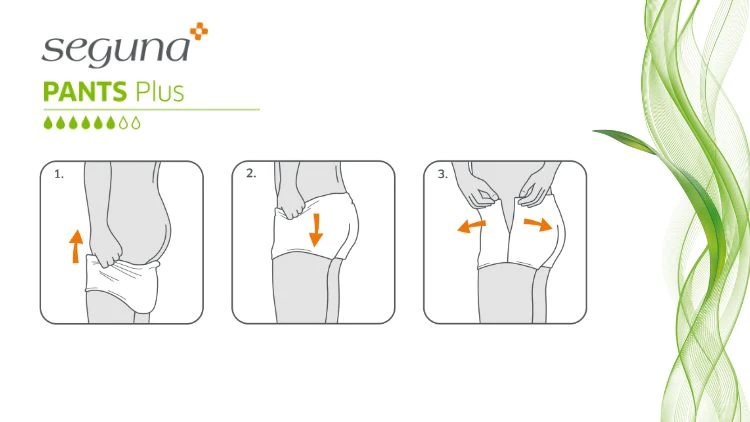 seguna

PANTS Plus

1.

2.

3.