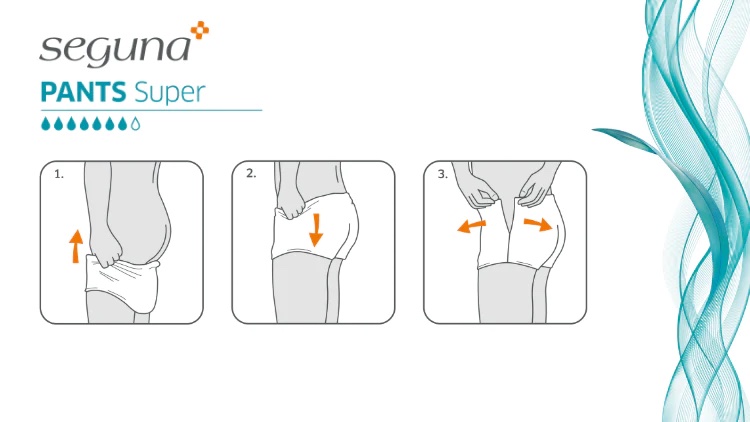 seguna

PANTS Super

1.

2.

3.