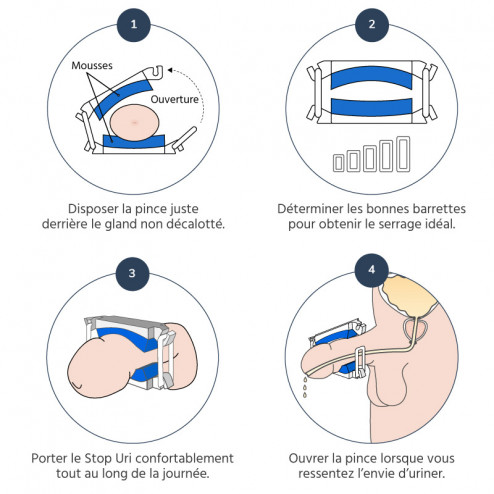 1

Mousses

Ouverture

Disposer la pince juste derrière le gland non décalotté.

2

Déterminer les bonnes barrettes pour obtenir le serrage idéal.

3

Porter le Stop Uri confortablement tout au long de la journée.

4

Ouvrer la pince lorsque vous ressentez l'envie d'uriner.